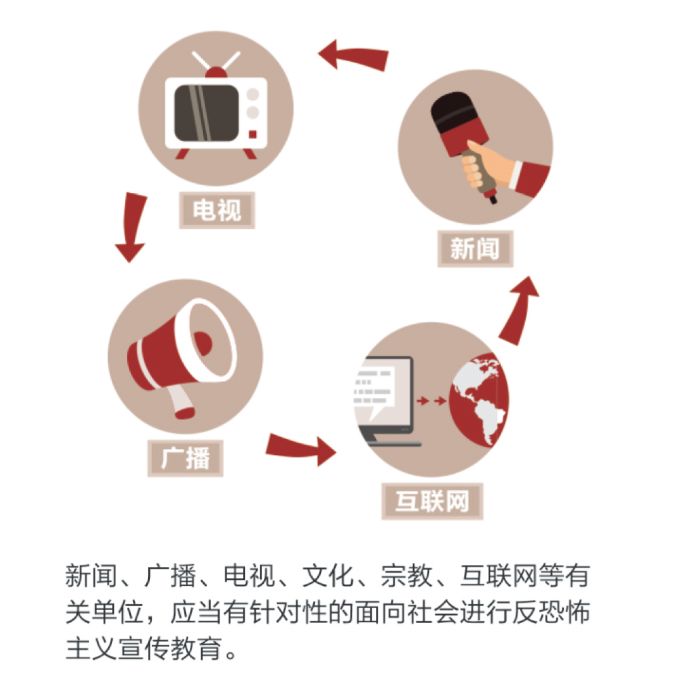 电视

新闻

广播

互联网

新闻、广播、电视、文化、宗教、互联网等有关单位，应当有针对性的面向社会进行反恐怖主义宣传教育。